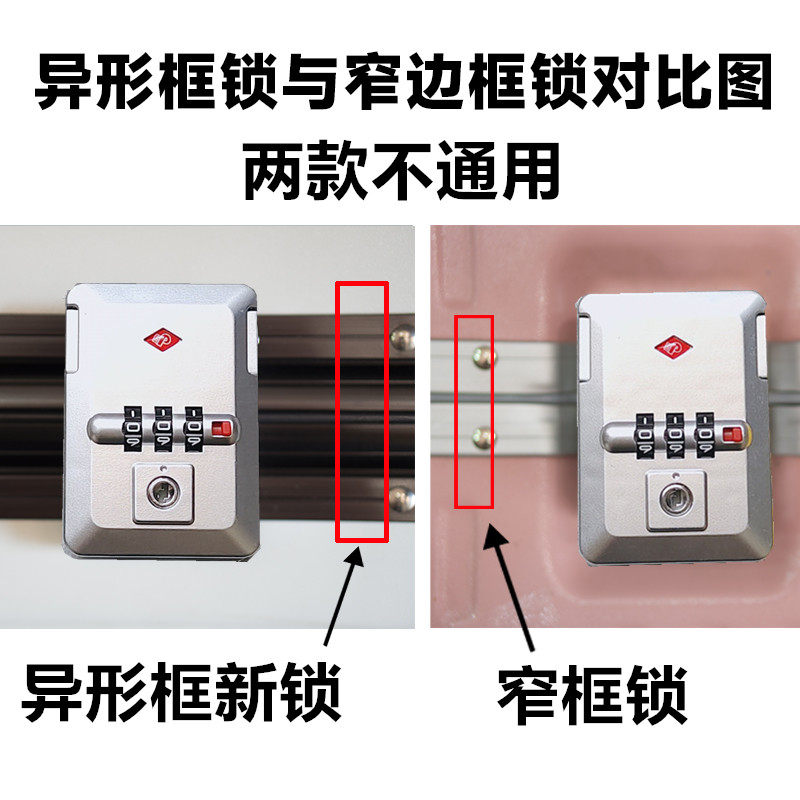 异形框锁与窄边框锁对比图
两款不通用

异形框新锁

窄框锁