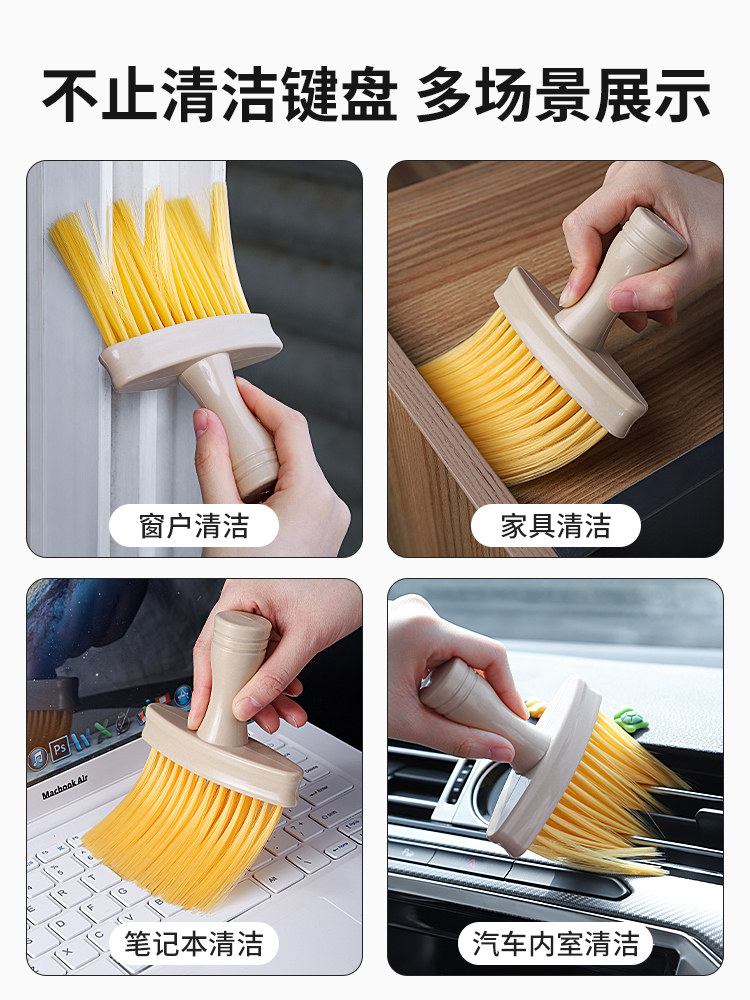 不止清洁键盘 多场景展示

窗户清洁

家具清洁

Macbook Air

笔记本清洁

汽车内室清洁