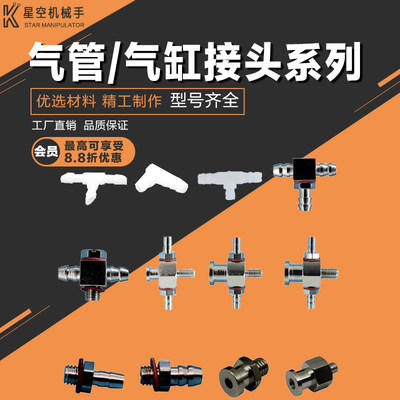 K 星空机械手
STAR MANIPULATOR

气管/气缸接头系列

优选材料 精工制作 型号齐全

工厂直销 品质保证

会员 最高可享受 8.8折优惠