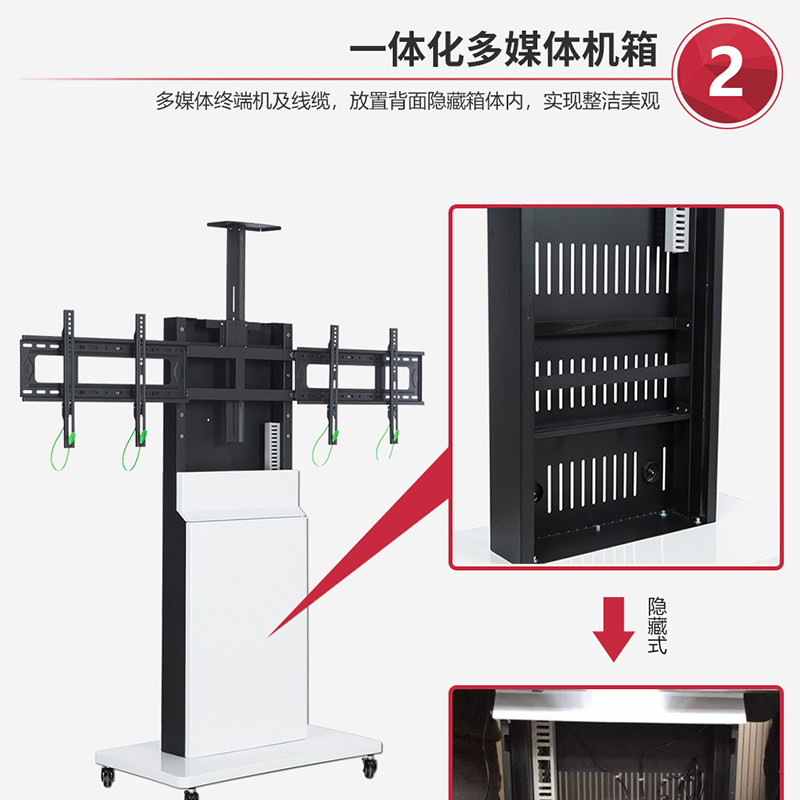 一体化多媒体机箱

2

多媒体终端机及线缆，放置背面隐藏箱体内，实现整洁美观

隐藏式