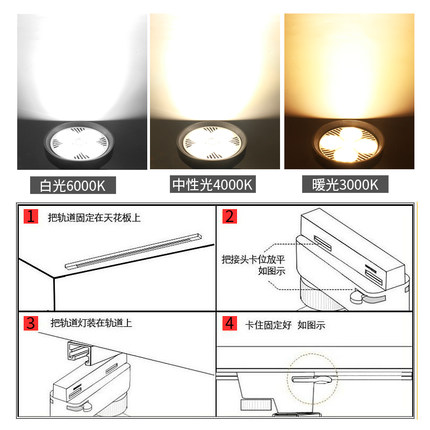 白光6000K

中性光4000K

暖光3000K

1 把轨道固定在天花板上

2 把接头卡位放平 如图示

3 把轨道灯装在轨道上

4 卡住固定好 如图示