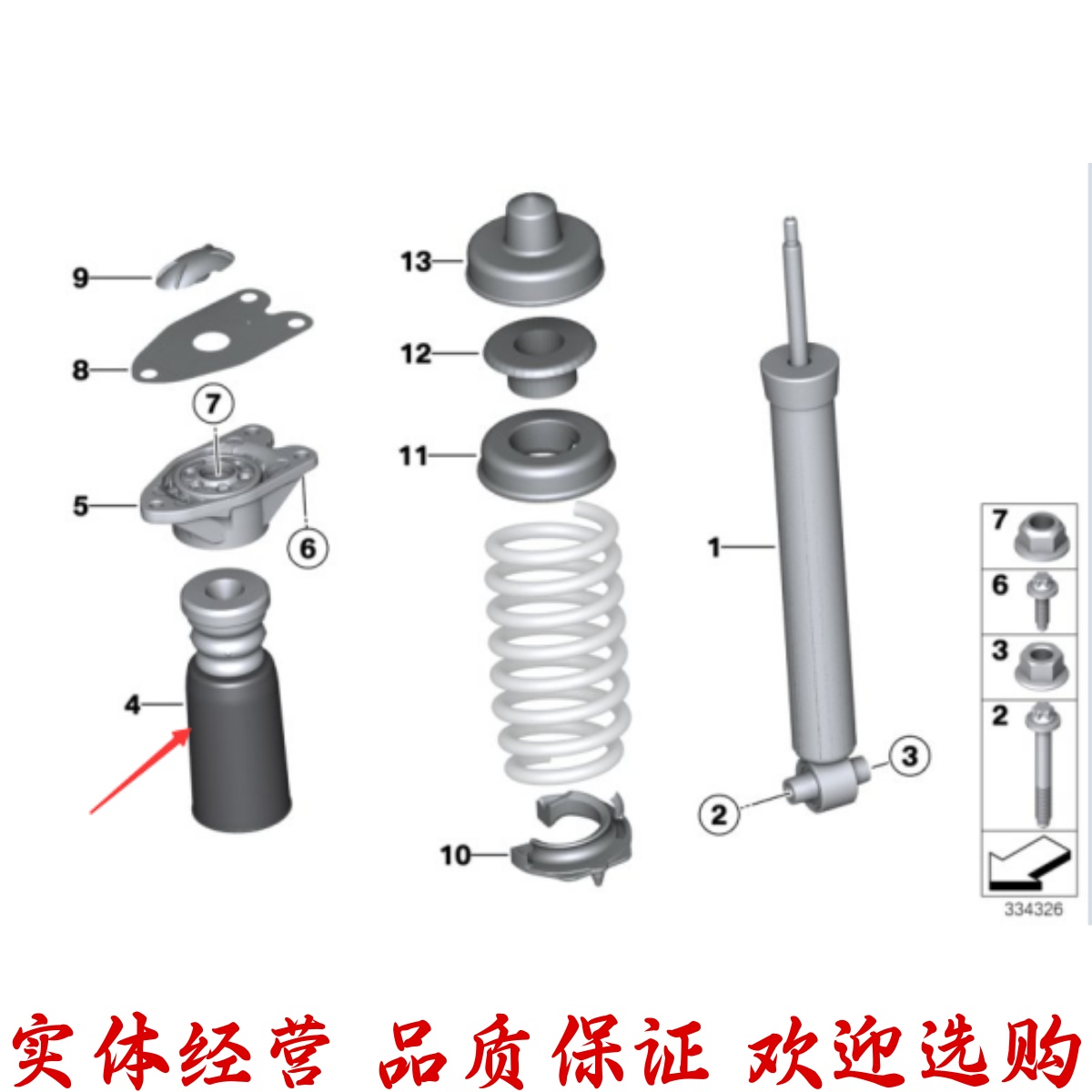 9
8
7
5
6
4
13
12
11
10
1
2
3
7
6
3
2
334326

实体经营 品质保证 欢迎选购