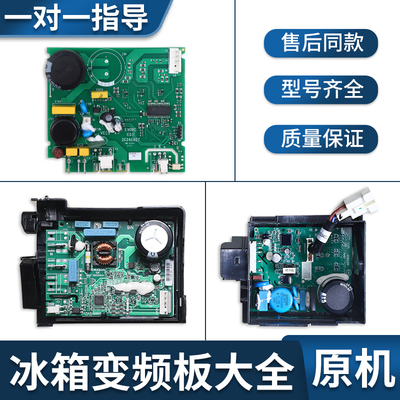 一对一指导

售后同款

型号齐全

质量保证

冰箱变频板大全

原机