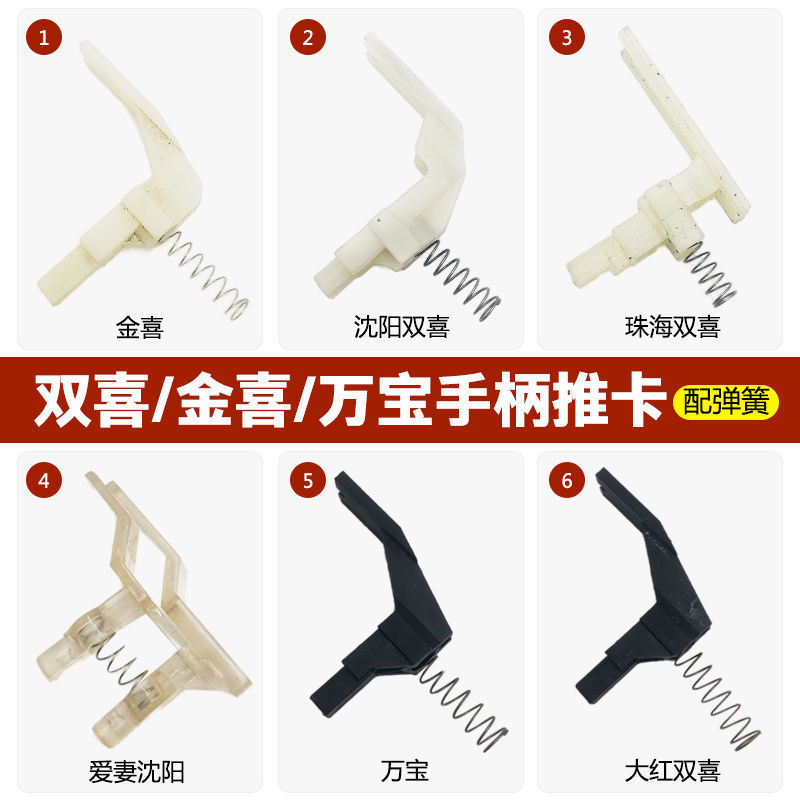 1
金喜

2
沈阳双喜

3
珠海双喜

双喜/金喜/万宝手柄推卡 配弹簧

4
爱妻沈阳

5
万宝

6
大红双喜