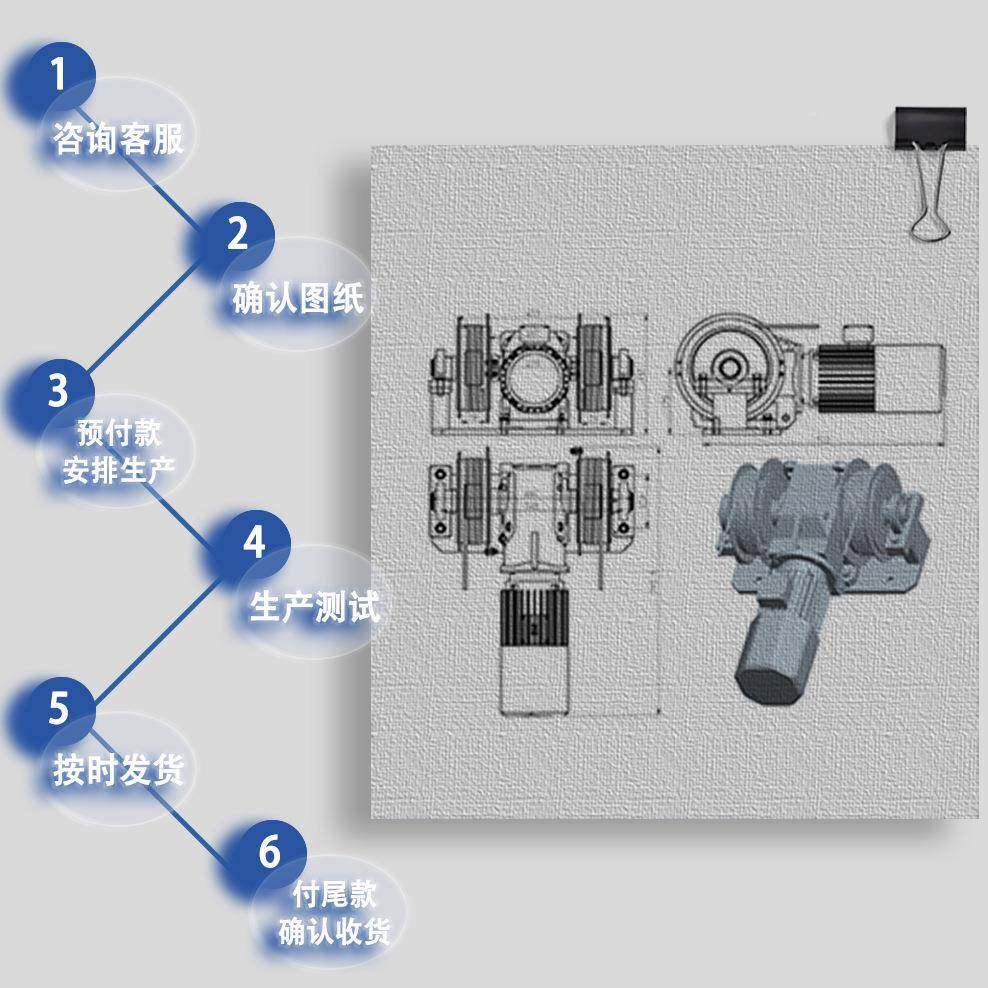 1
咨询客服

2
确认图纸

3
预付款
安排生产

4
生产测试

5
按时发货

6
付尾款
确认收货