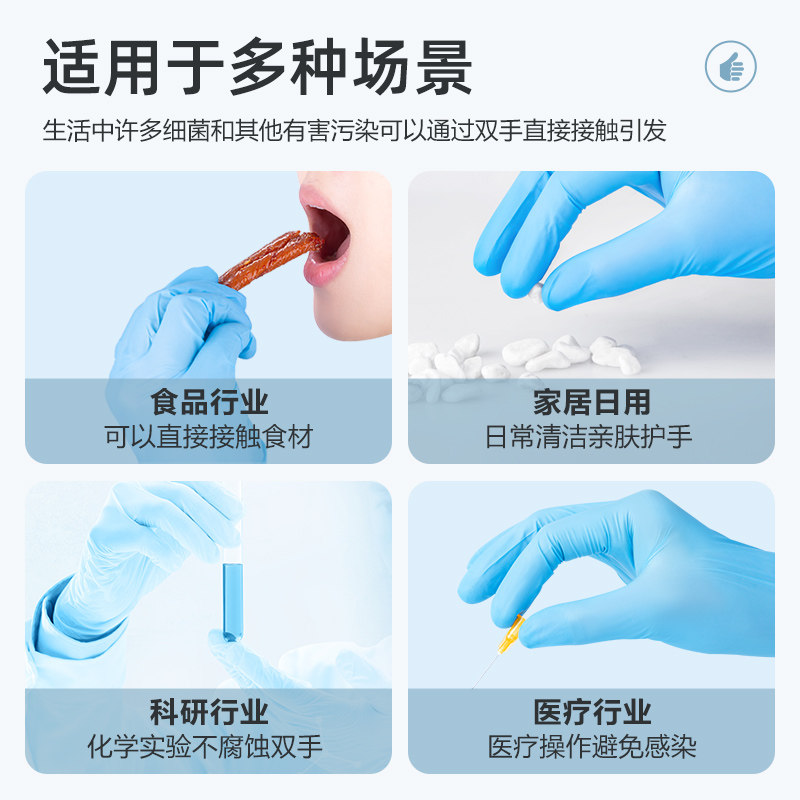 适用于多种场景

生活中许多细菌和其他有害污染可以通过双手直接接触引发

食品行业
可以直接接触食材

家居日用
日常清洁亲肤护手

科研行业
化学实验不腐蚀双手

医疗行业
医疗操作避免感染