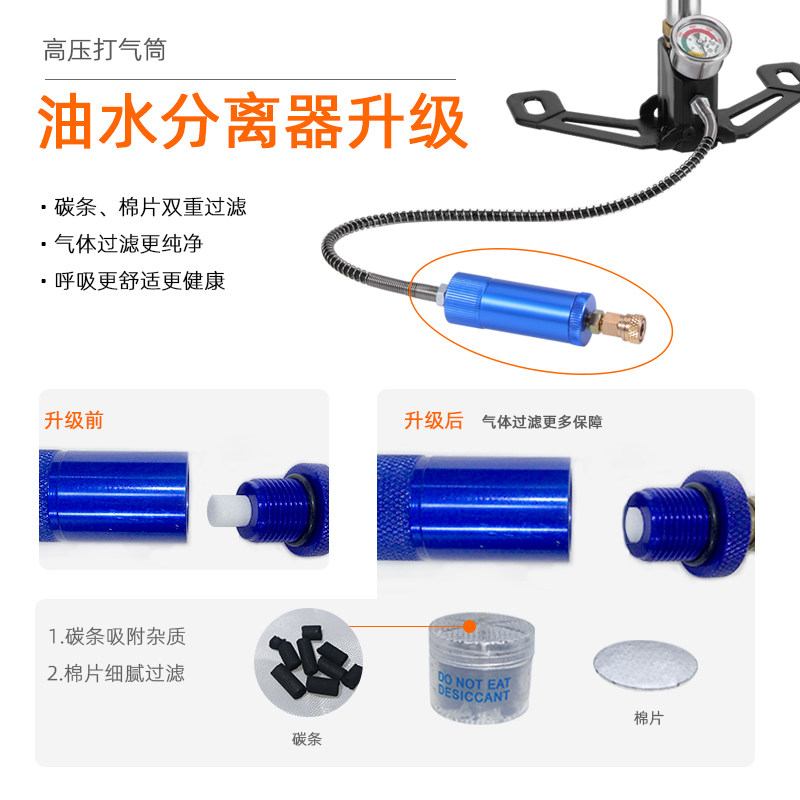 高压打气筒

油水分离器升级

· 碳条、棉片双重过滤
· 气体过滤更纯净
· 呼吸更舒适更健康

升级前

升级后 气体过滤更多保障

1.碳条吸附杂质
2.棉片细腻过滤

DO NOT EAT DESICCANT

碳条

棉片