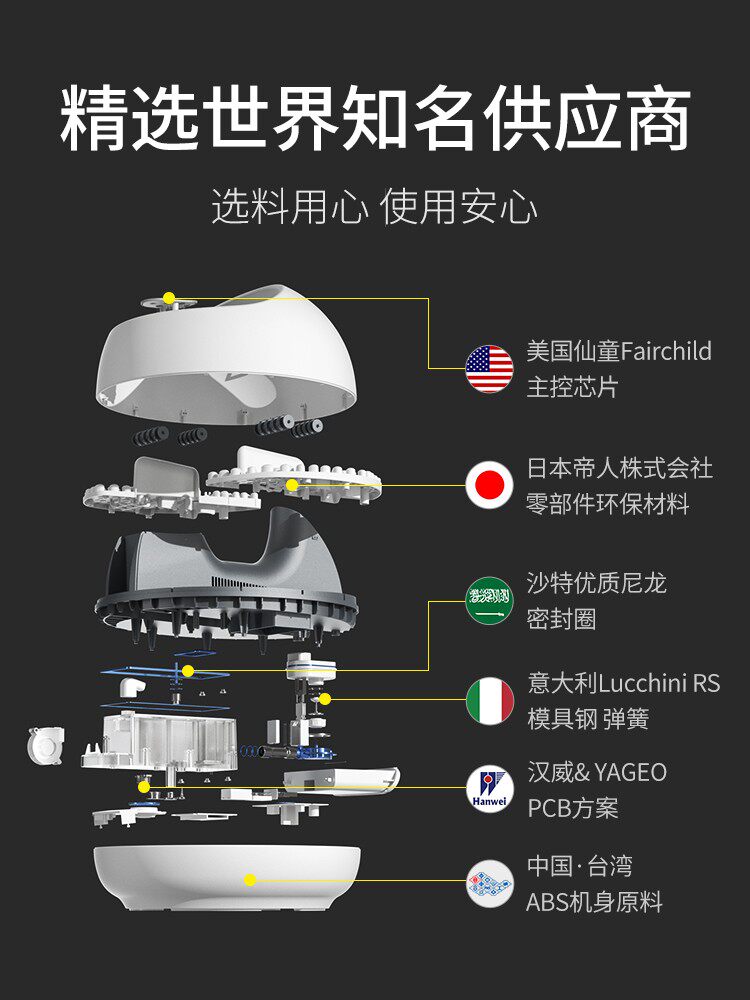 精选世界知名供应商

选料用心 使用安心

美国仙童Fairchild
主控芯片

日本帝人株式会社
零部件环保材料

沙特优质尼龙
密封圈

意大利Lucchini RS
模具钢 弹簧

Hanwei
汉威& YAGEO
PCB方案

中国·台湾
ABS机身原料