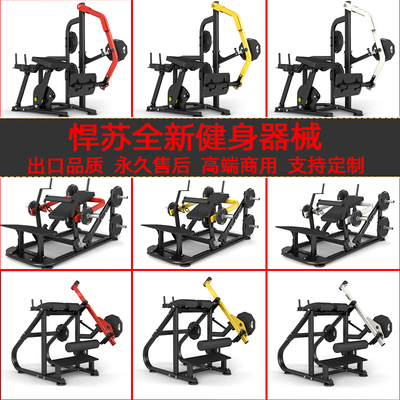 悍苏全新健身器械
出口品质 永久售后 高端商用 支持定制