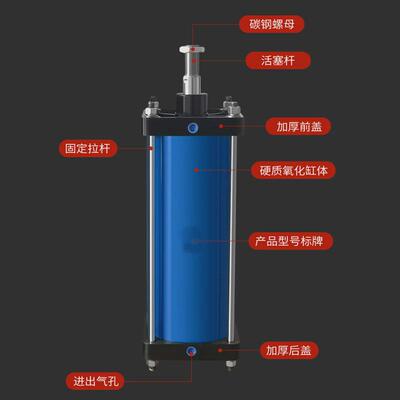 碳钢螺母

活塞杆

加厚前盖

固定拉杆

硬质氧化缸体

产品型号标牌

加厚后盖

进出气孔