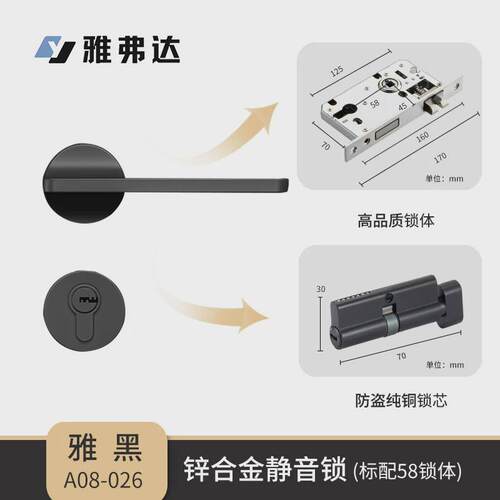 雅弗达

125
58
45
70
160
170
单位：mm

高品质锁体

30
70
单位：mm

防盗纯铜锁芯

雅 黑
A08-026

锌合金静音锁 (标配58锁体)