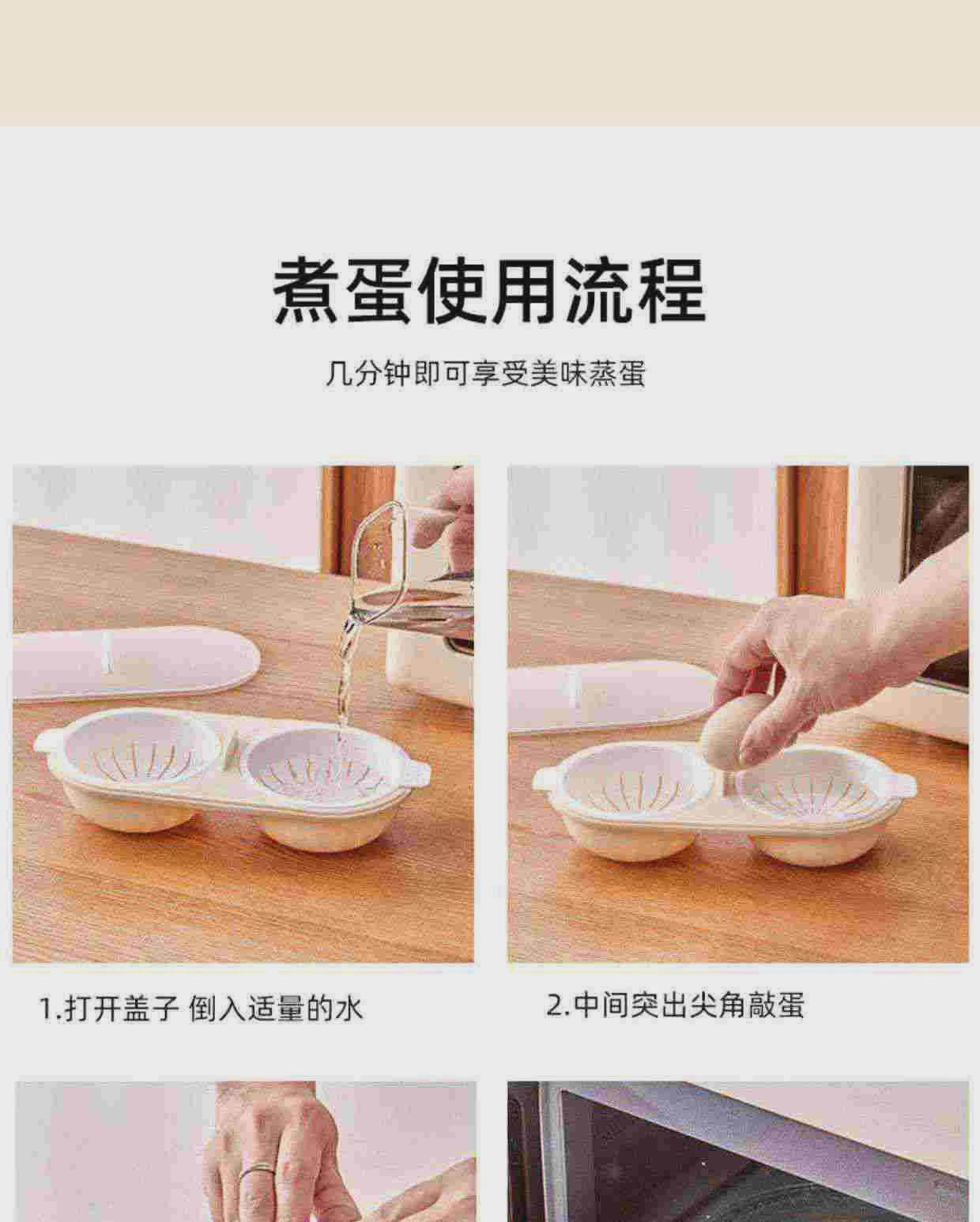 煮蛋使用流程

几分钟即可享受美味蒸蛋

1.打开盖子 倒入适量的水

2.中间突出尖角敲蛋