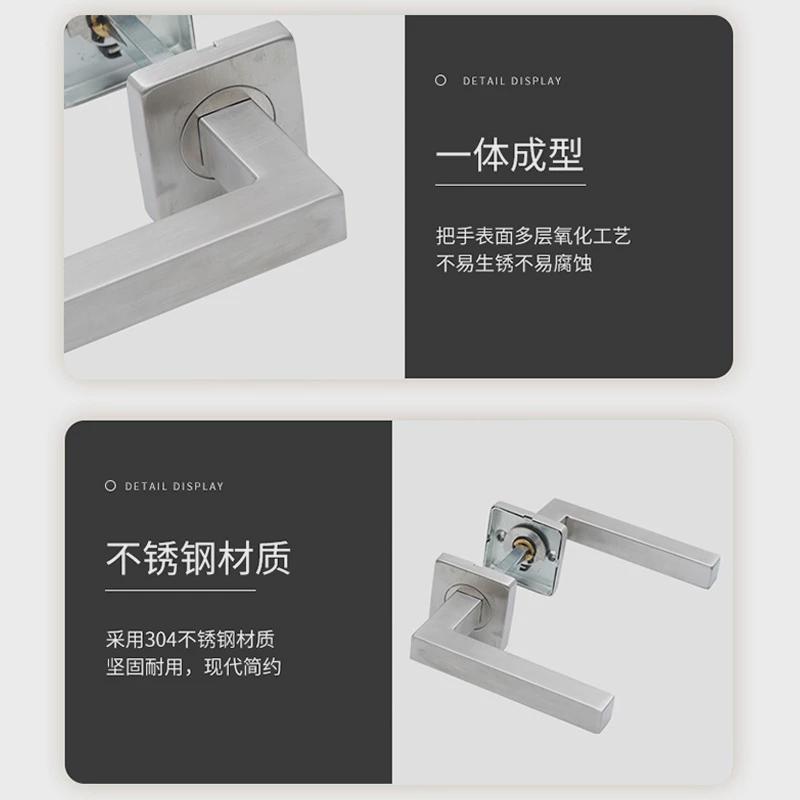 DETAIL DISPLAY

一体成型

把手表面多层氧化工艺
不易生锈不易腐蚀

DETAIL DISPLAY

不锈钢材质

采用304不锈钢材质
坚固耐用，现代简约