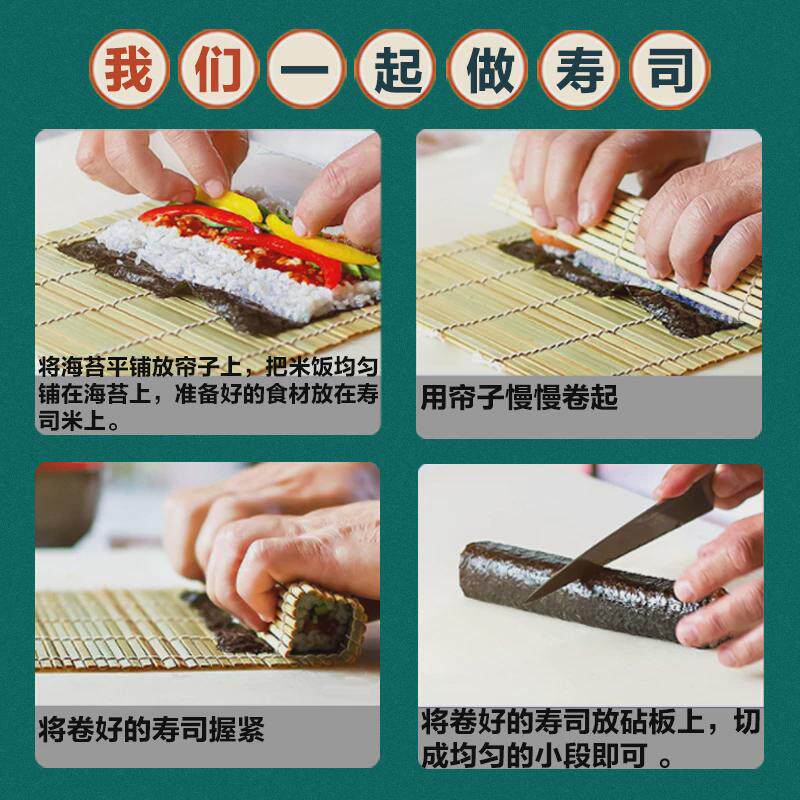 我们一起做寿司

将海苔平铺放帘子上，把米饭均匀铺在海苔上，准备好的食材放在寿司米上。

用帘子慢慢卷起

将卷好的寿司握紧

将卷好的寿司放砧板上，切成均匀的小段即可 。