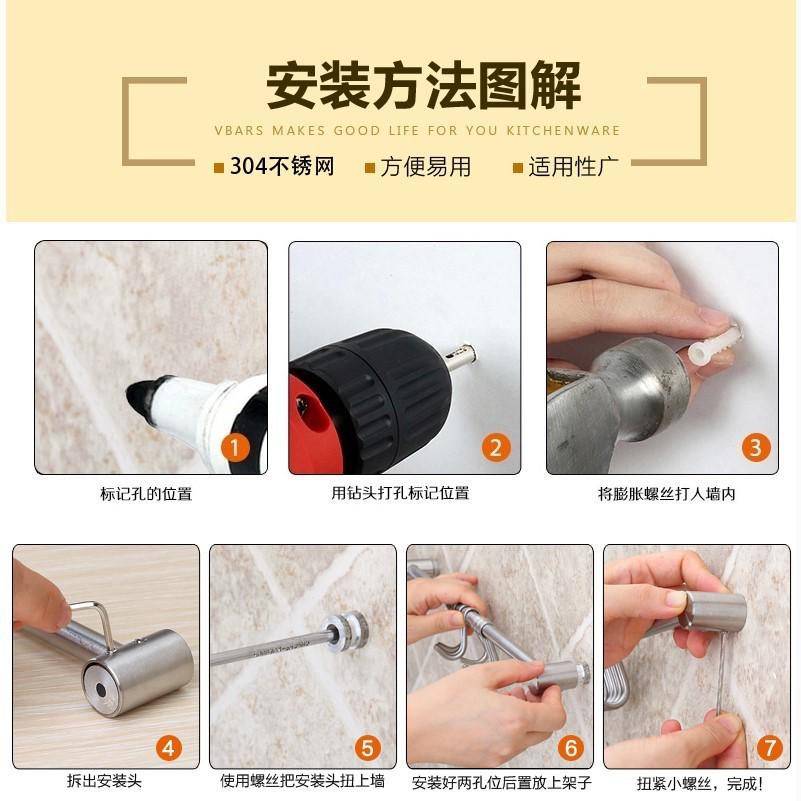 安装方法图解

VBARS MAKES GOOD LIFE FOR YOU KITCHENWARE

304不锈网 方便易用 适用性广

1
标记孔的位置

2
用钻头打孔标记位置

3
将膨胀螺丝打人墙内

4
拆出安装头

5
使用螺丝把安装头扭上墙

6
安装好两孔位后置放上架子

7
扭紧小螺丝，完成！