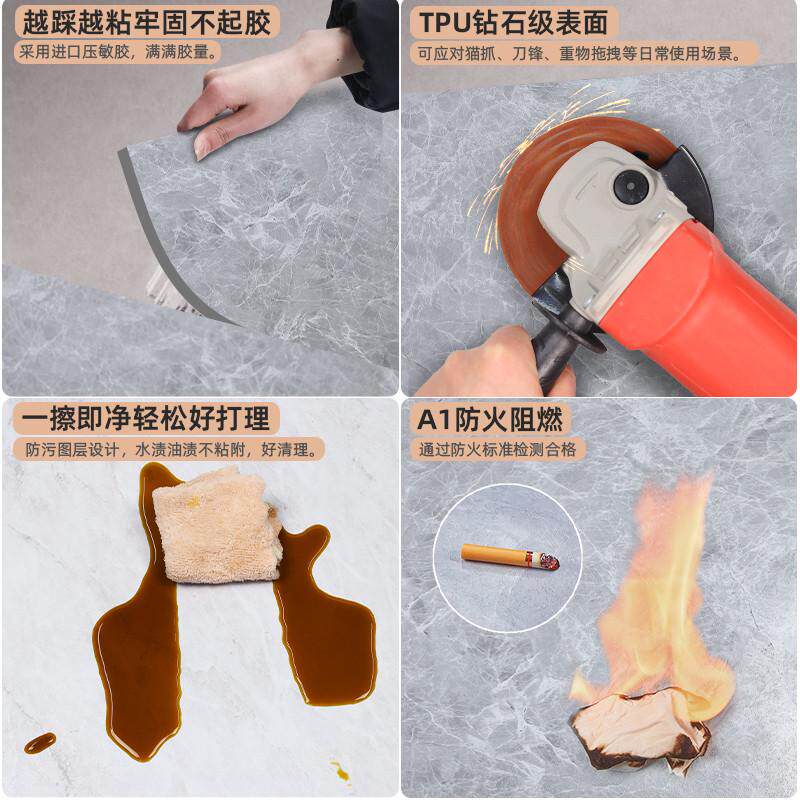 越踩越粘牢固不起胶
采用进口压敏胶，满满胶量。

TPU钻石级表面
可应对猫抓、刀锋、重物拖拽等日常使用场景。

一擦即净轻松好打理
防污图层设计，水渍油渍不粘附，好清理。

A1防火阻燃
通过防火标准检测合格