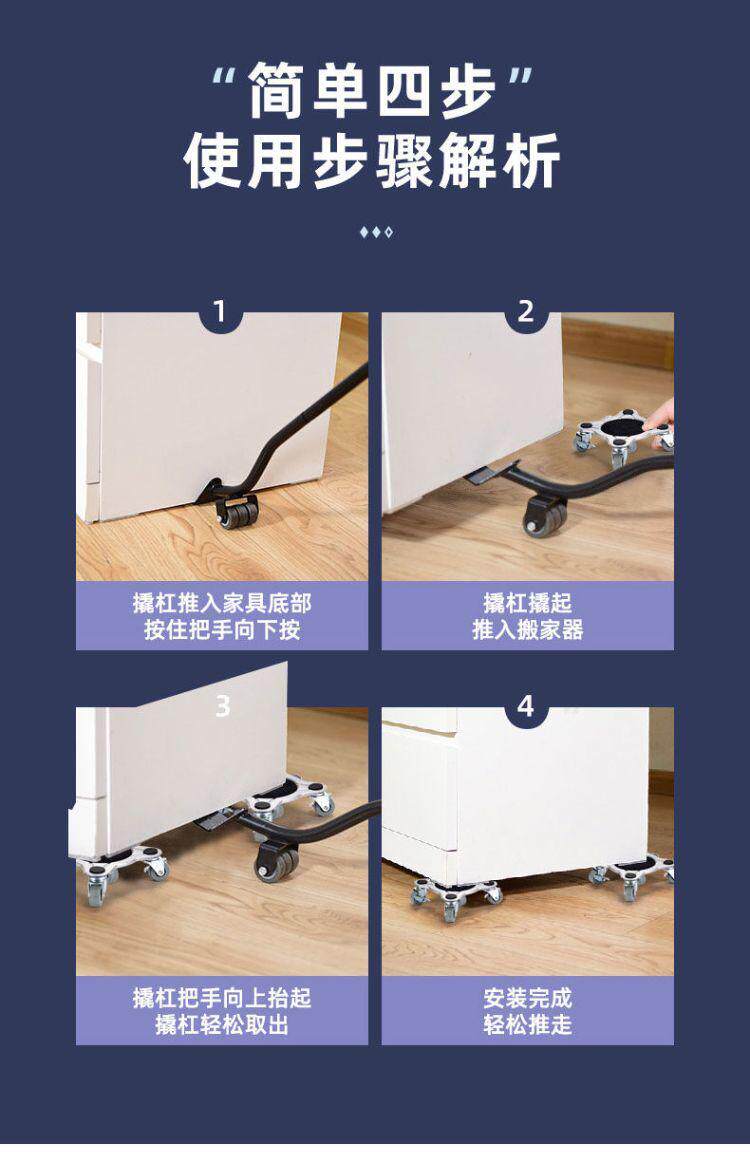 “简单四步”
使用步骤解析

1

撬杠推入家具底部
按住把手向下按

2

撬杠撬起
推入搬家器

3

撬杠把手向上抬起
撬杠轻松取出

4

安装完成
轻松推走