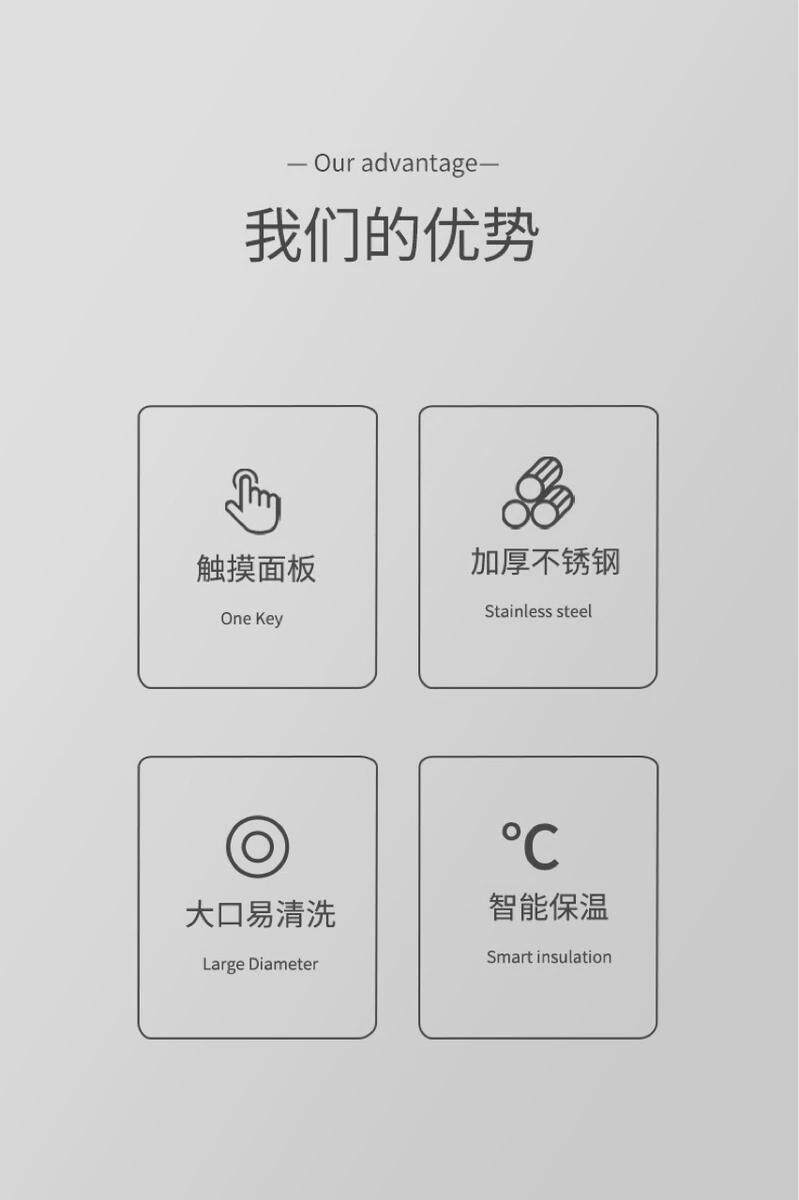 — Our advantage—

我们的优势

触摸面板

One Key

加厚不锈钢

Stainless steel

大口易清洗

Large Diameter

°C

智能保温

Smart insulation