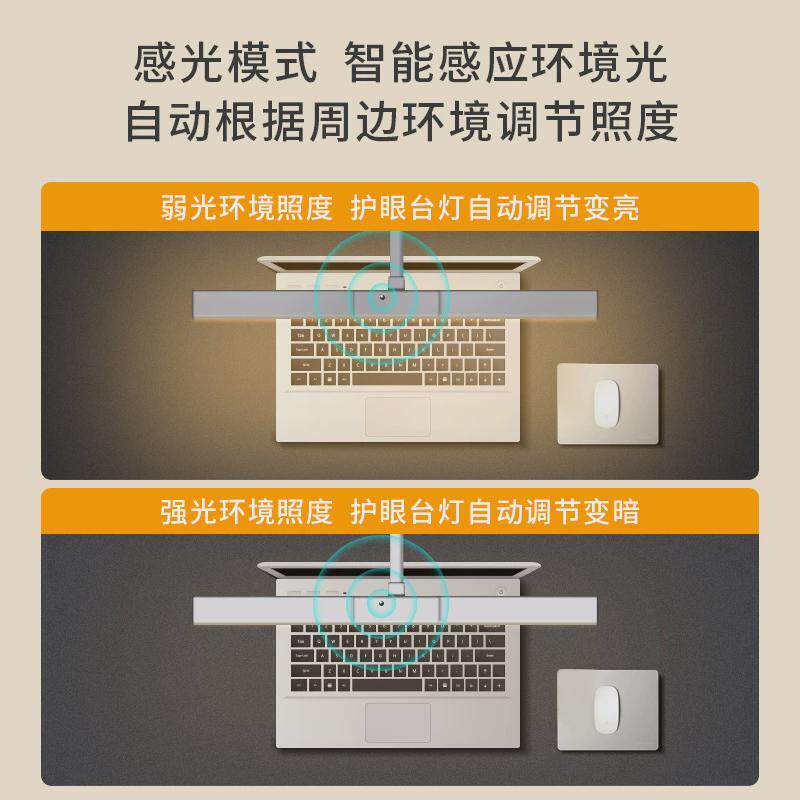 感光模式 智能感应环境光
自动根据周边环境调节照度

弱光环境照度 护眼台灯自动调节变亮

强光环境照度 护眼台灯自动调节变暗