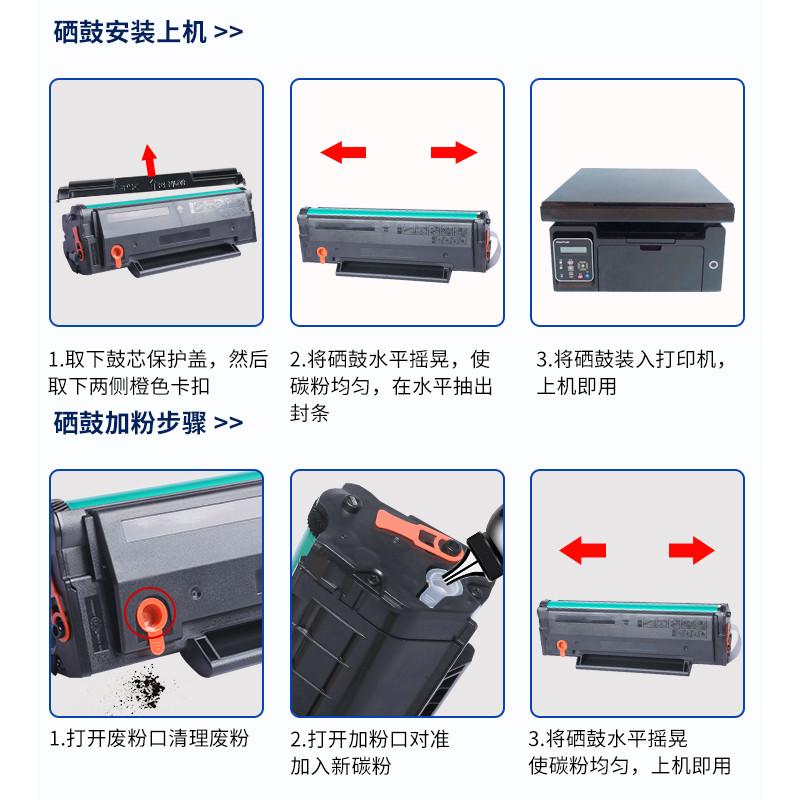 硒鼓安装上机 >>

1.取下鼓芯保护盖，然后取下两侧橙色卡扣

2.将硒鼓水平摇晃，使碳粉均匀，在水平抽出封条

3.将硒鼓装入打印机，上机即用

硒鼓加粉步骤 >>

1.打开废粉口清理废粉

2.打开加粉口对准加入新碳粉

3.将硒鼓水平摇晃使碳粉均匀，上机即用