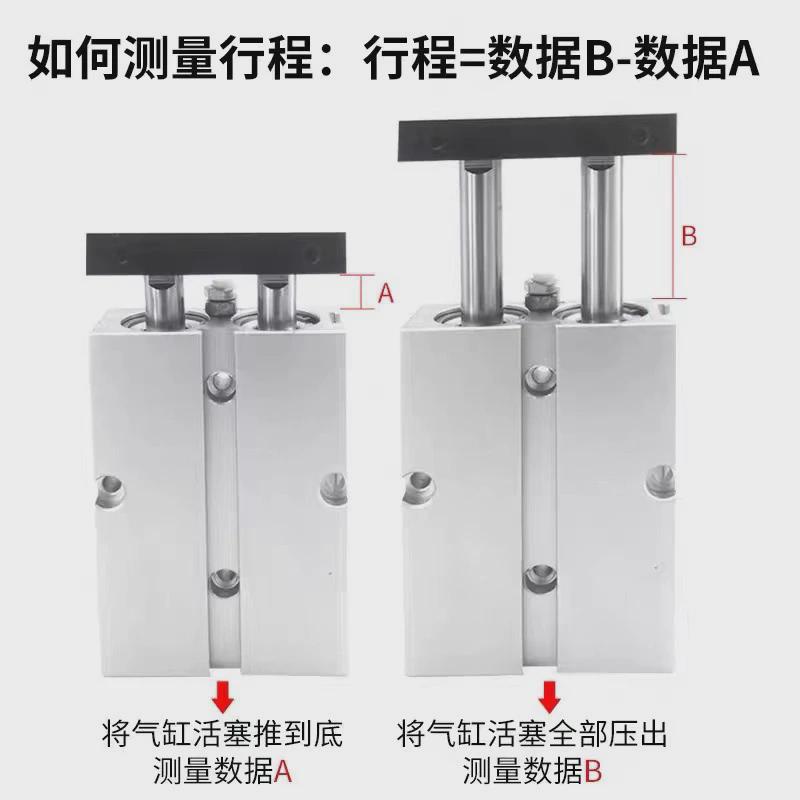 如何测量行程：行程=数据B-数据A

A

B

将气缸活塞推到底
测量数据A

将气缸活塞全部压出
测量数据B