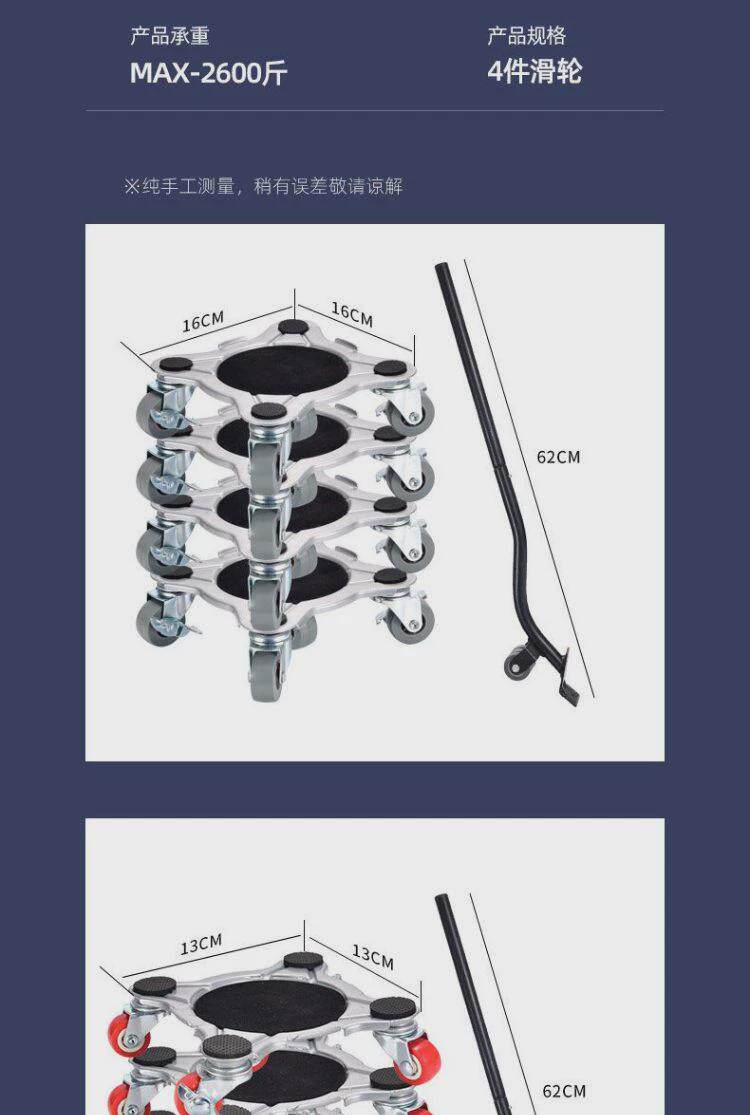 产品承重
MAX-2600斤

产品规格
4件滑轮

※纯手工测量，稍有误差敬请谅解

16CM
16CM
62CM

13CM
13CM
62CM