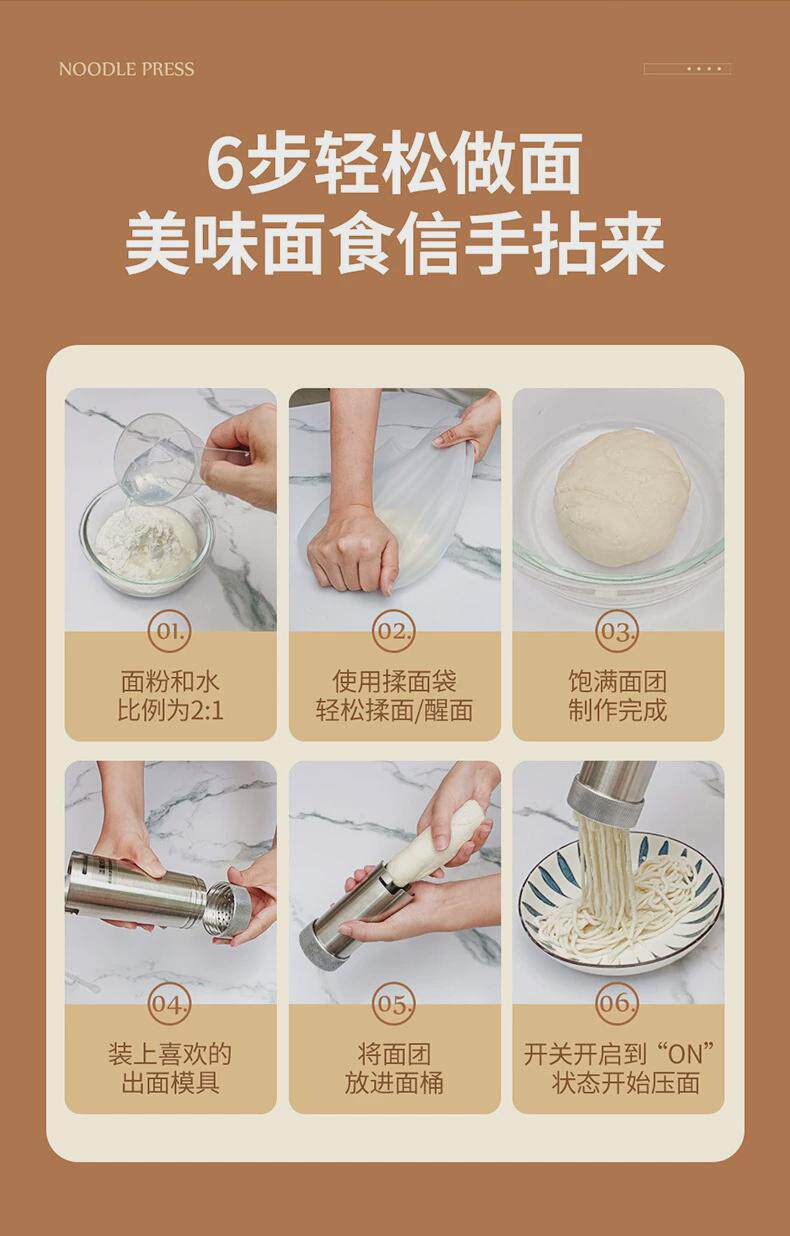 NOODLE PRESS

6步轻松做面
美味面食信手拈来

01.
面粉和水
比例为2:1

02.
使用揉面袋
轻松揉面/醒面

03.
饱满面团
制作完成

04.
装上喜欢的
出面模具

05.
将面团
放进面桶

06.
开关开启到“ON”
状态开始压面