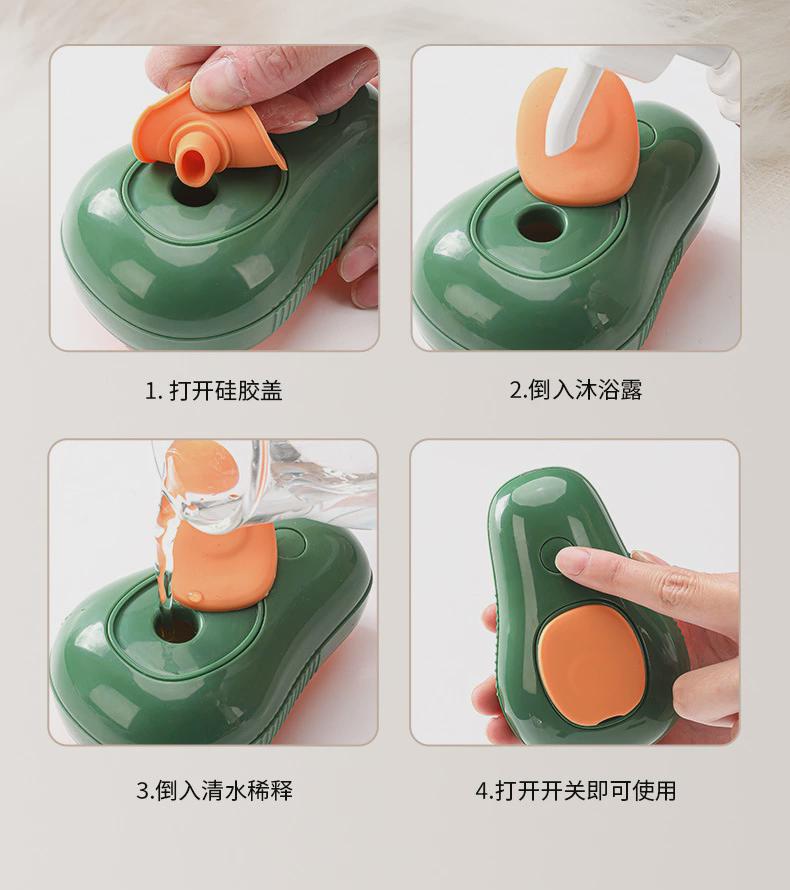 1. 打开硅胶盖

2.倒入沐浴露

3.倒入清水稀释

4.打开开关即可使用