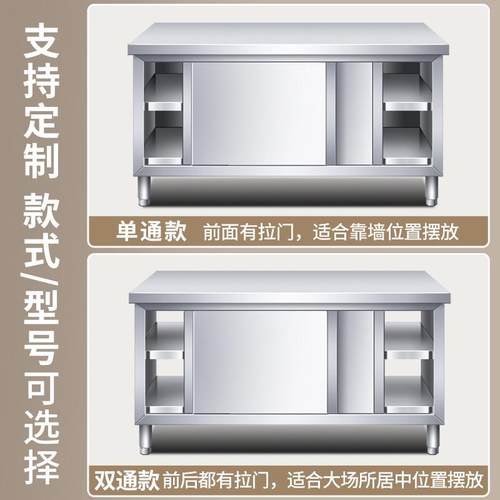 支持定制 款式/型号可选择

单通款 前面有拉门，适合靠墙位置摆放

双通款 前后都有拉门，适合大场所居中位置摆放