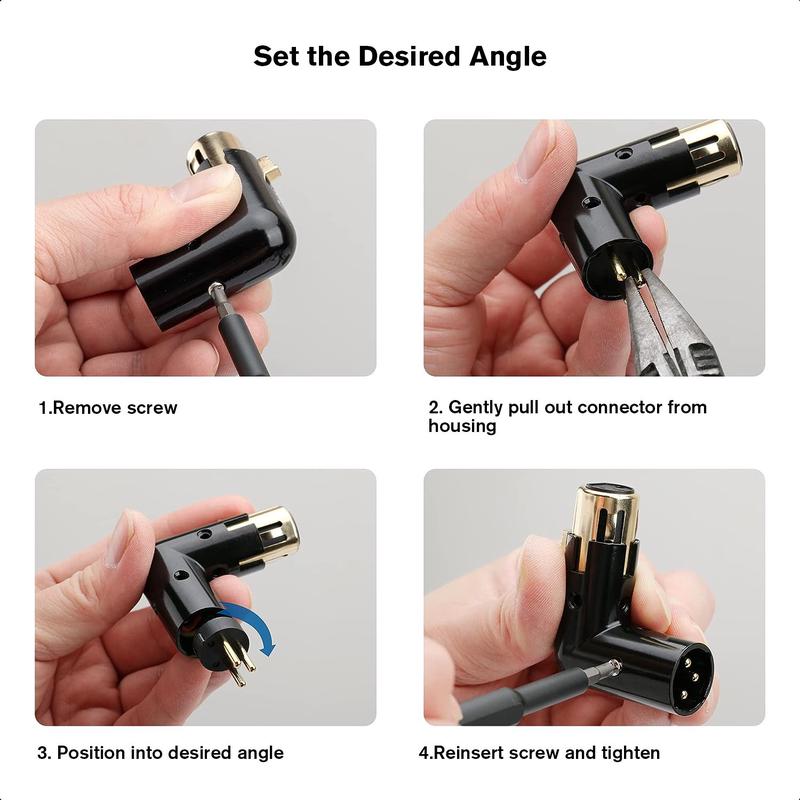 Set the Desired Angle

1.Remove screw

2. Gently pull out connector from housing

3. Position into desired angle

4.Reinsert screw and tighten