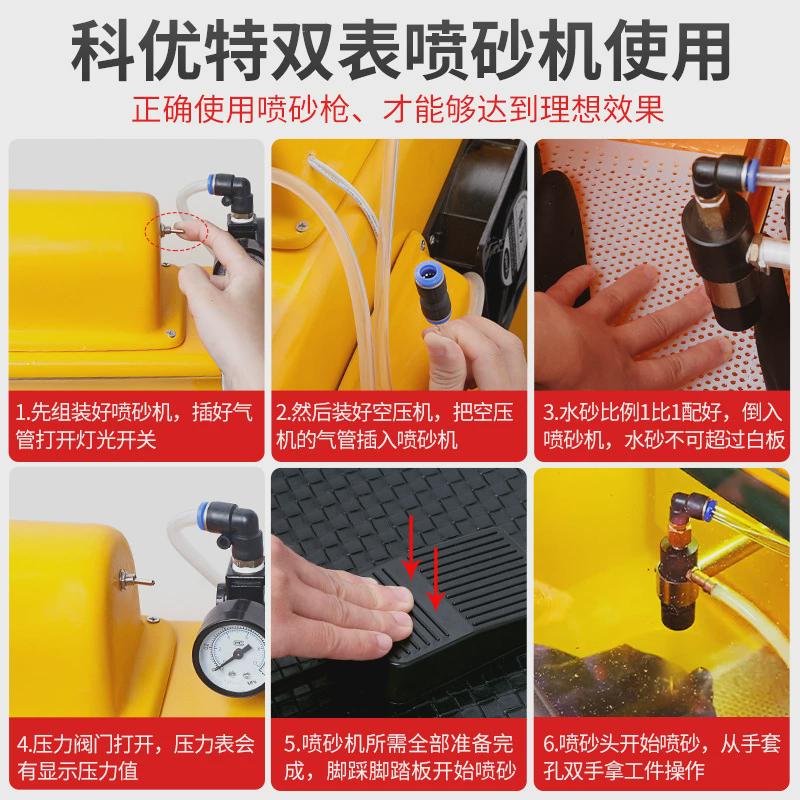 科优特双表喷砂机使用

正确使用喷砂枪、才能够达到理想效果

1.先组装好喷砂机，插好气管打开灯光开关

2.然后装好空压机，把空压机的气管插入喷砂机

3.水砂比例1比1配好，倒入喷砂机，水砂不可超过白板

4.压力阀门打开，压力表会有显示压力值

5.喷砂机所需全部准备完成，脚踩脚踏板开始喷砂

6.喷砂头开始喷砂，从手套孔双手拿工件操作