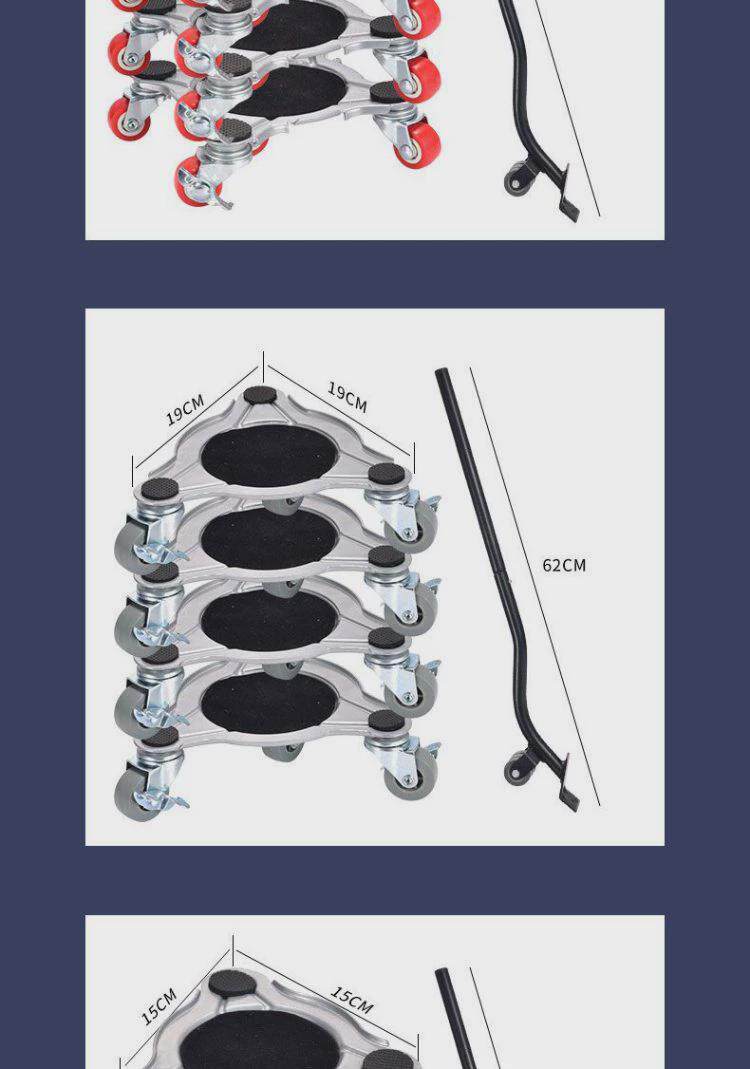 19CM
19CM
62CM

15CM
15CM