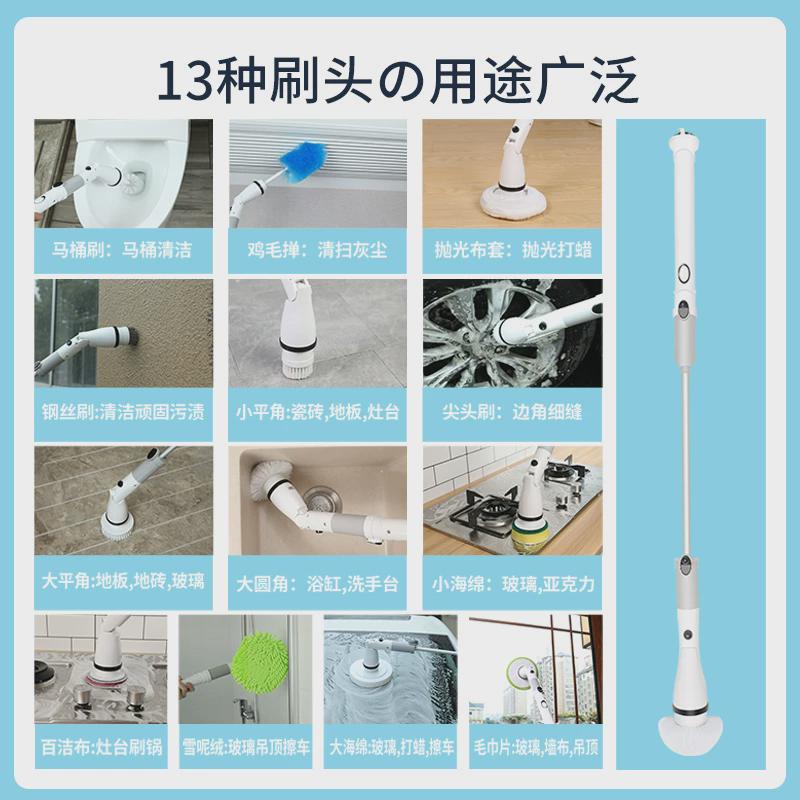 13种刷头の用途广泛

马桶刷：马桶清洁

鸡毛掸：清扫灰尘

抛光布套：抛光打蜡

钢丝刷:清洁顽固污渍

小平角:瓷砖,地板,灶台

尖头刷：边角细缝

大平角:地板,地砖,玻璃

大圆角：浴缸,洗手台

小海绵：玻璃,亚克力

百洁布:灶台刷锅

雪呢绒:玻璃吊顶擦车

大海绵:玻璃,打蜡,擦车

毛巾片:玻璃,墙布,吊顶