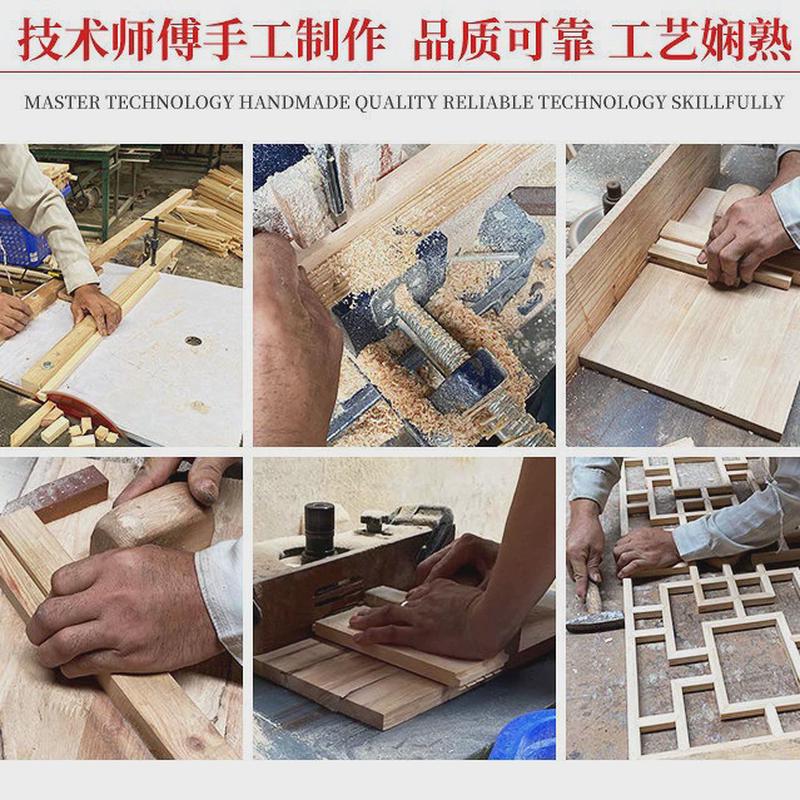 技术师傅手工制作 品质可靠 工艺娴熟

MASTER TECHNOLOGY HANDMADE QUALITY RELIABLE TECHNOLOGY SKILLFULLY