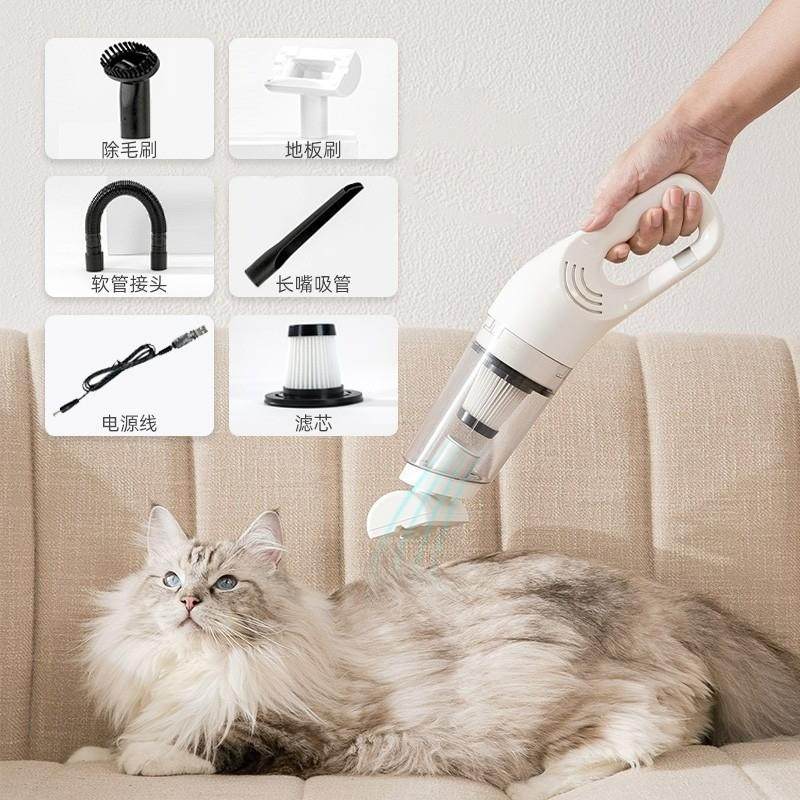 除毛刷

地板刷

软管接头

长嘴吸管

电源线

滤芯