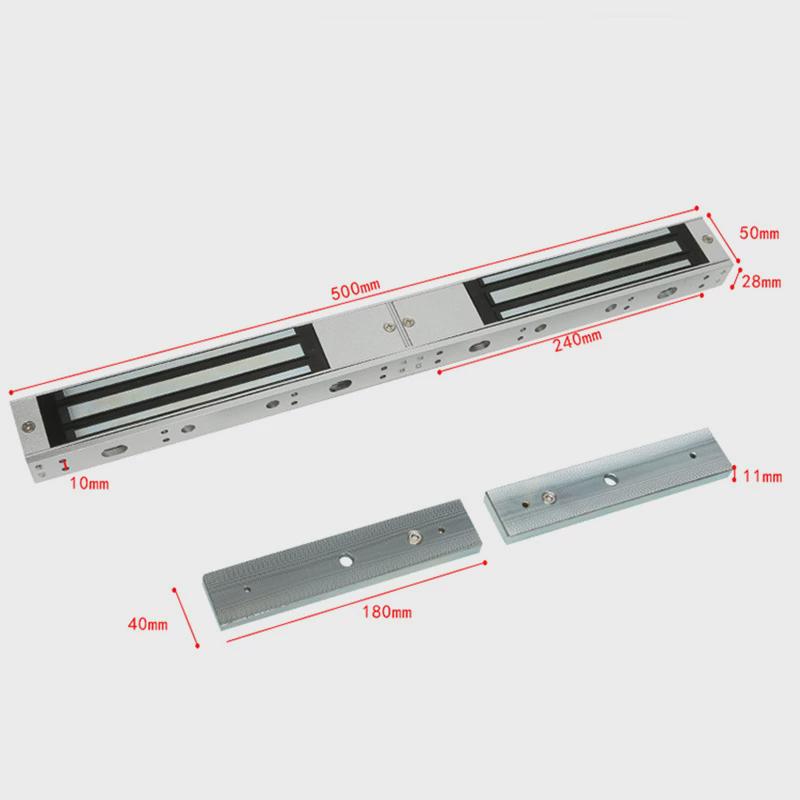 500mm
50mm
28mm
240mm
10mm
11mm
40mm
180mm