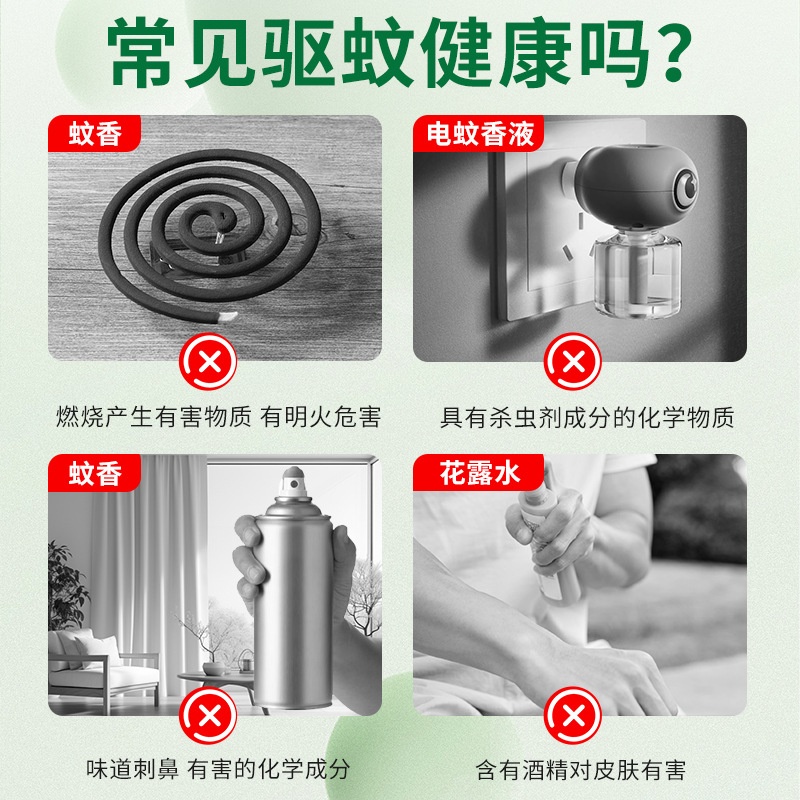 常见驱蚊健康吗？

蚊香

燃烧产生有害物质 有明火危害

电蚊香液

具有杀虫剂成分的化学物质

蚊香

味道刺鼻 有害的化学成分

花露水

含有酒精对皮肤有害