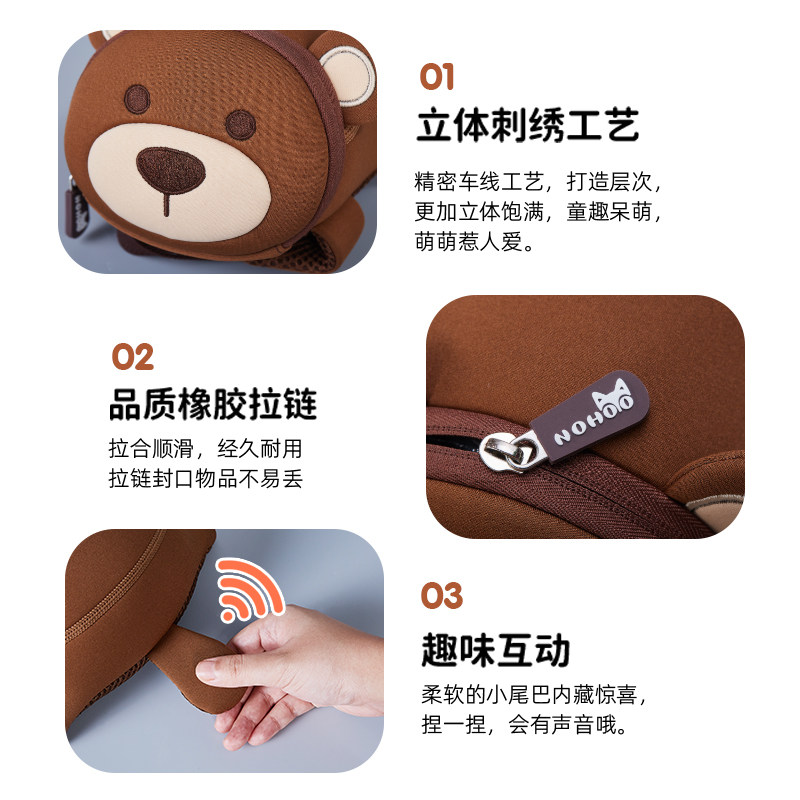 01
立体刺绣工艺

精密车线工艺，打造层次，更加立体饱满，童趣呆萌，萌萌惹人爱。

02
品质橡胶拉链

拉合顺滑，经久耐用
拉链封口物品不易丢

NOHOO

03
趣味互动

柔软的小尾巴内藏惊喜，捏一捏，会有声音哦。