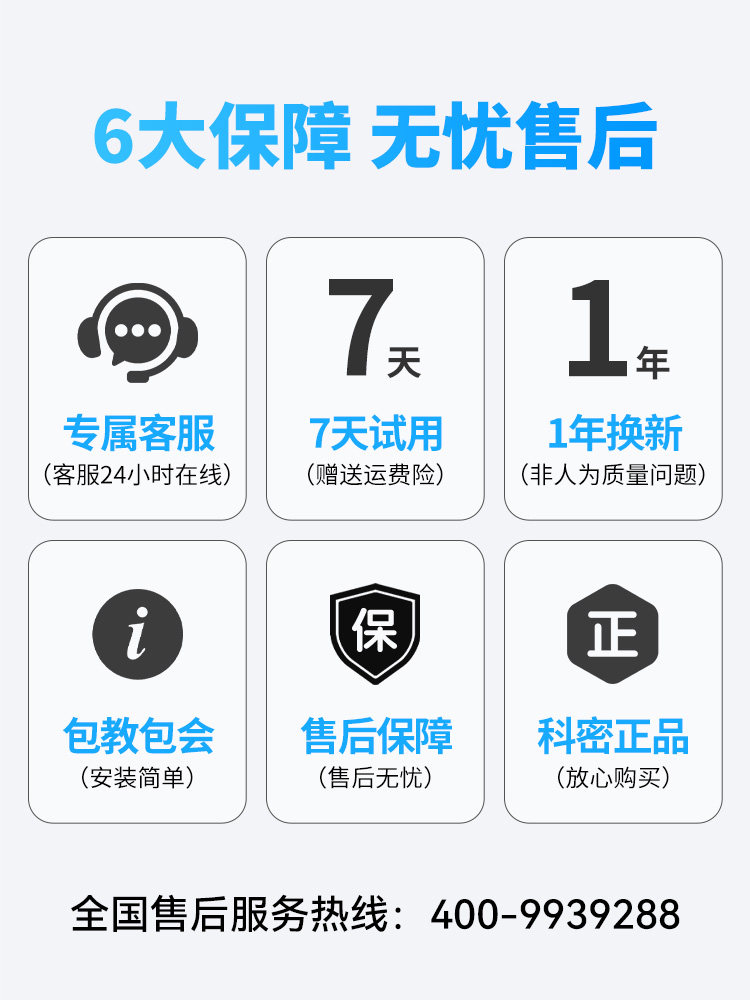 6大保障 无忧售后

专属客服
(客服24小时在线)

7天
7天试用
(赠送运费险)

1年
1年换新
(非人为质量问题)

i
包教包会
(安装简单)

保
售后保障
(售后无忧)

正
科密正品
(放心购买)

全国售后服务热线:400-9939288