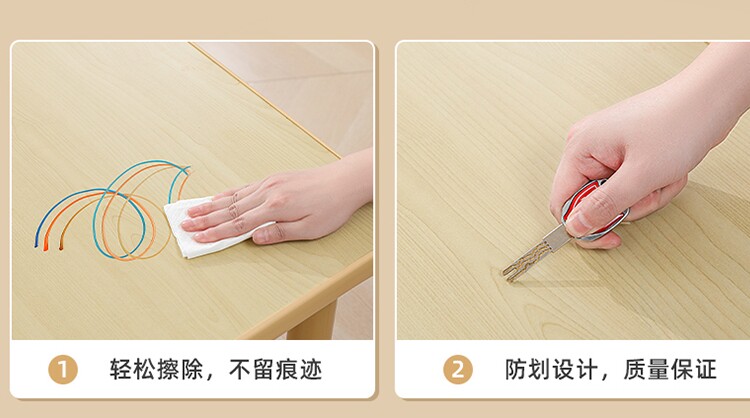 1 轻松擦除，不留痕迹

2 防划设计，质量保证