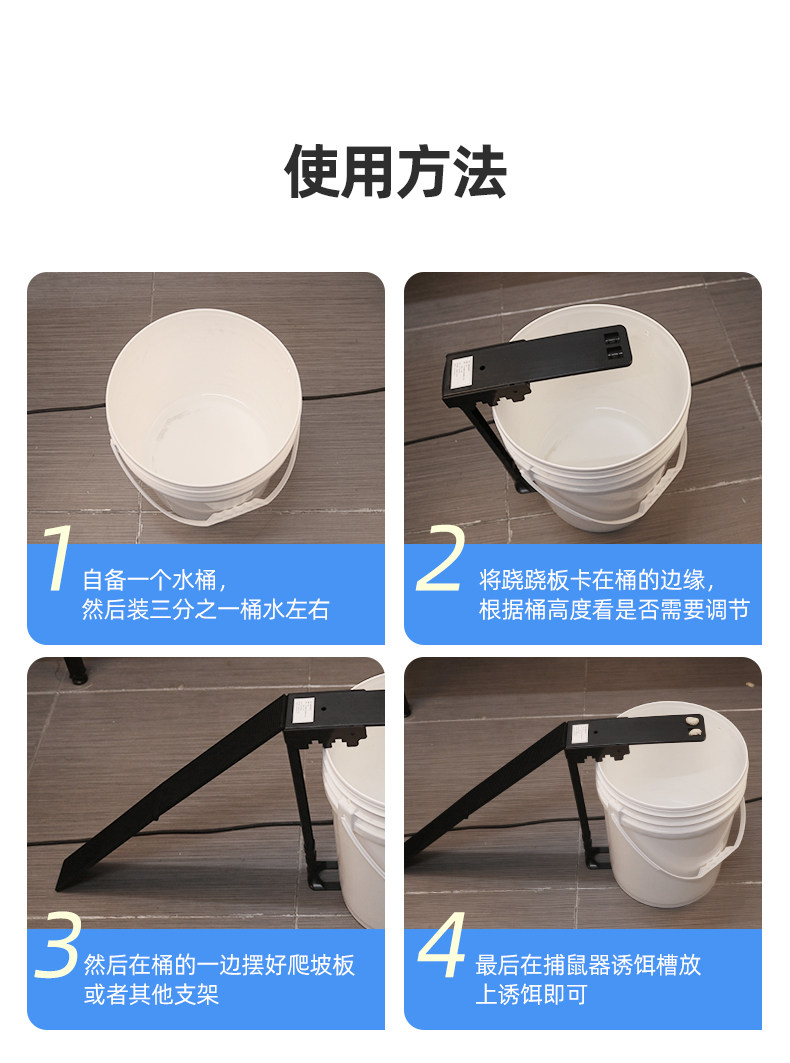 使用方法

1 自备一个水桶，然后装三分之一桶水左右

2 将跷跷板卡在桶的边缘，根据桶高度看是否需要调节

3 然后在桶的一边摆好爬坡板或者其他支架

4 最后在捕鼠器诱饵槽放上诱饵即可