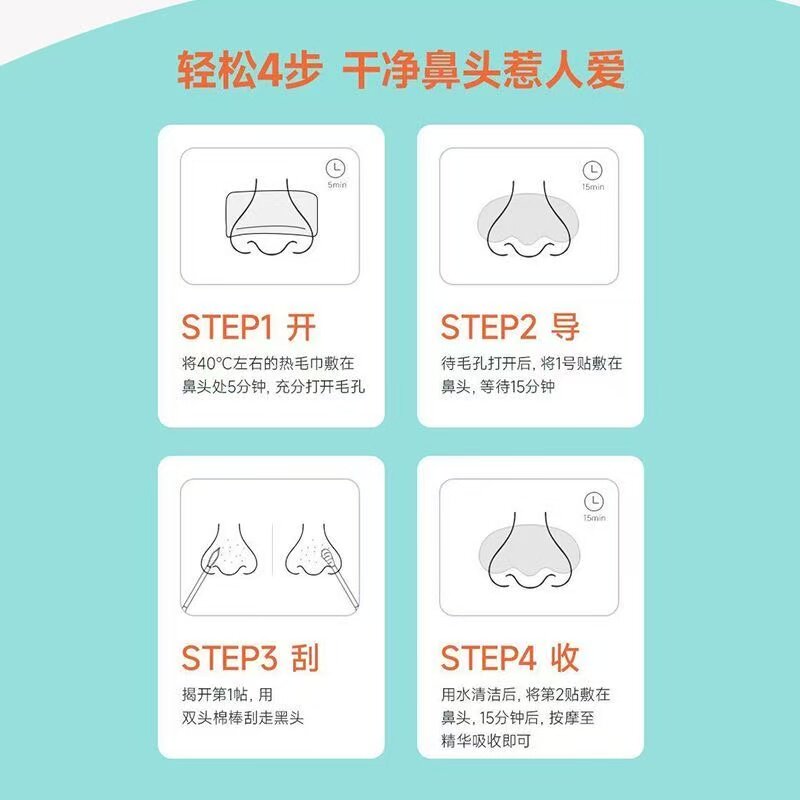 轻松4步 干净鼻头惹人爱

5min

STEP1 开
将40°C左右的热毛巾敷在鼻头处5分钟，充分打开毛孔

15min

STEP2 导
待毛孔打开后，将1号贴敷在鼻头，等待15分钟

STEP3 刮
揭开第1帖，用双头棉棒刮走黑头

15min

STEP4 收
用水清洁后，将第2贴敷在鼻头，15分钟后，按摩至精华吸收即可