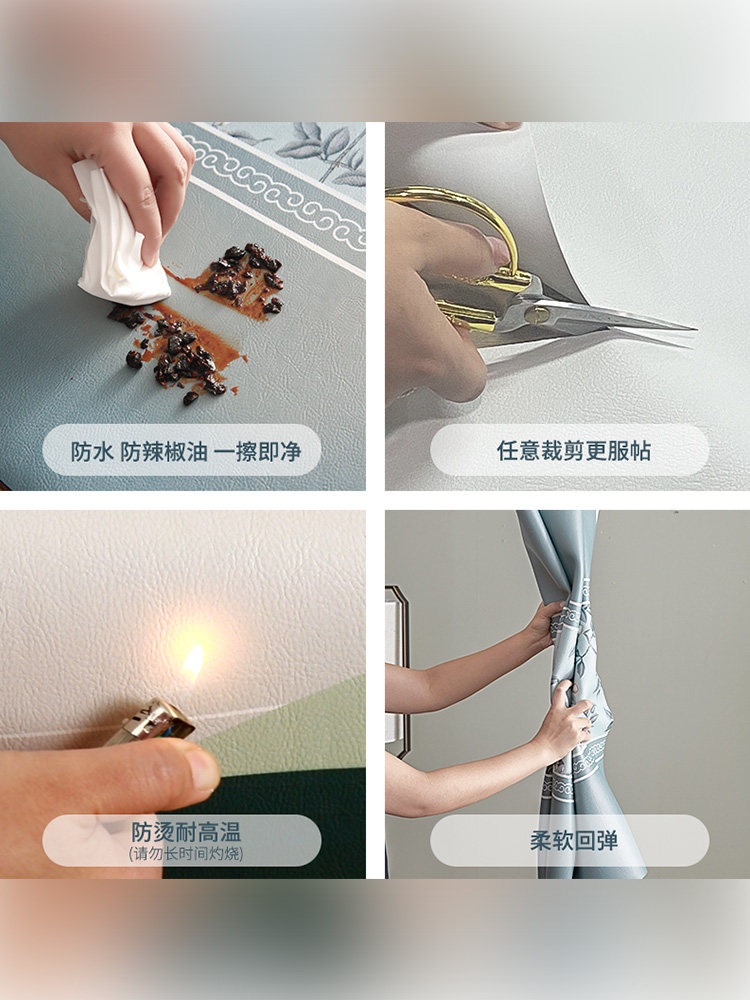 防水 防辣椒油 一擦即净

任意裁剪更服帖

防烫耐高温
(请勿长时间灼烧)

柔软回弹