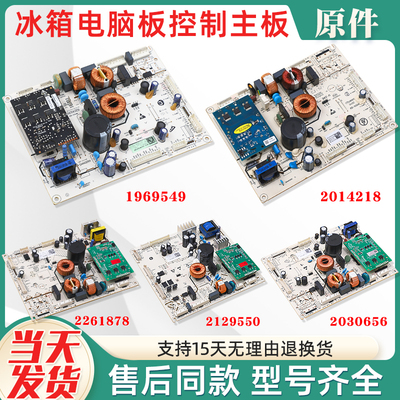 冰箱电脑板控制主板

原件

1969549

2014218

2261878

2129550

2030656

当天发货

支持15天无理由退换货

售后同款 型号齐全