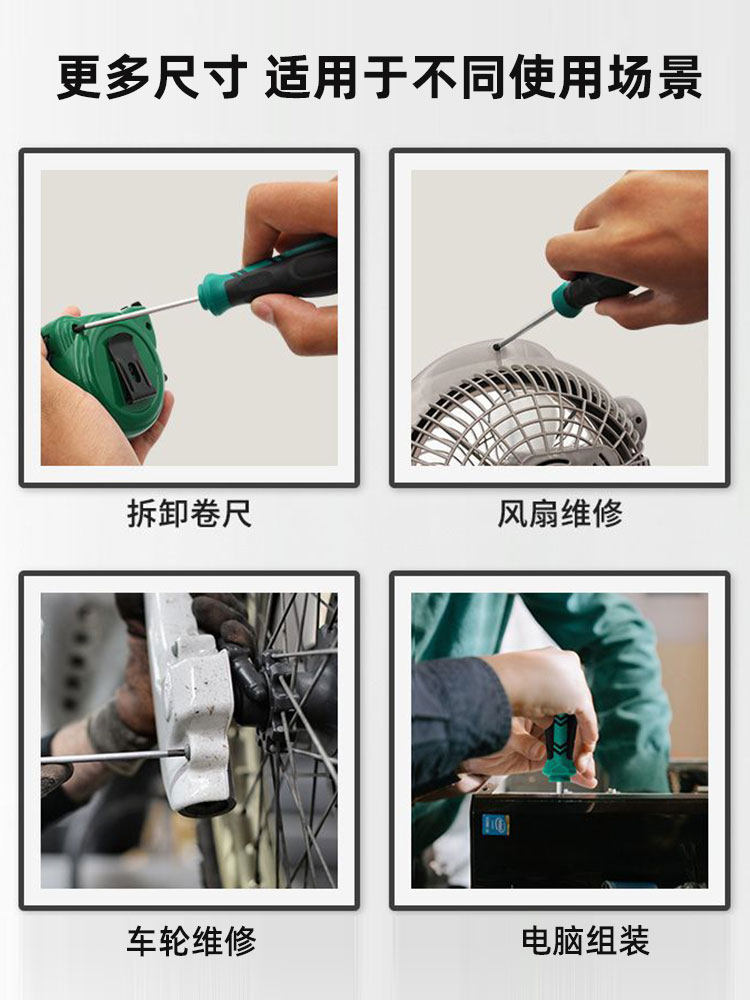 更多尺寸 适用于不同使用场景

拆卸卷尺

风扇维修

车轮维修

电脑组装