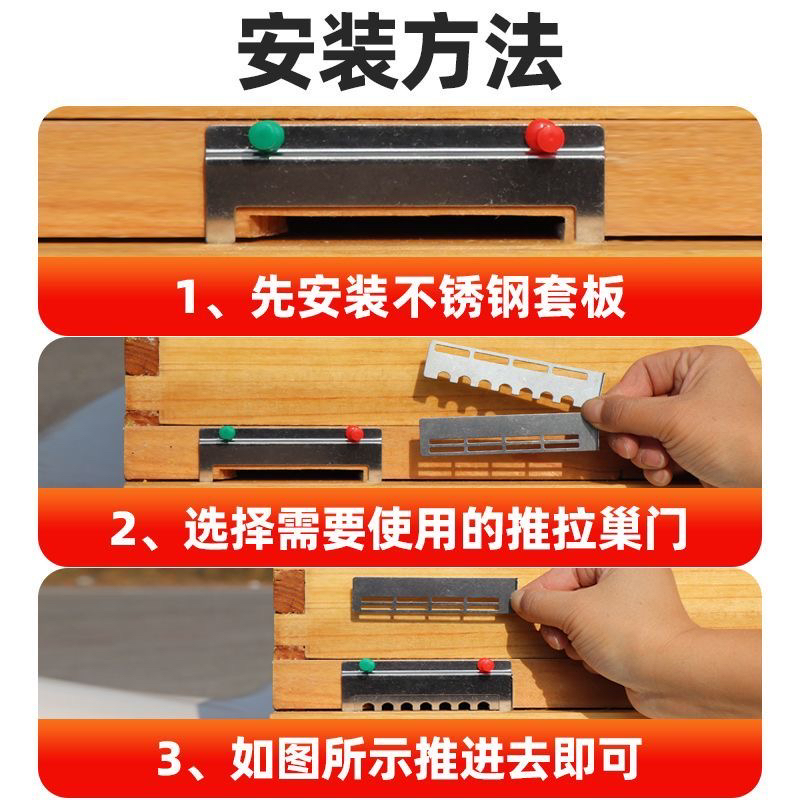 安装方法

1、先安装不锈钢套板

2、选择需要使用的推拉巢门

3、如图所示推进去即可