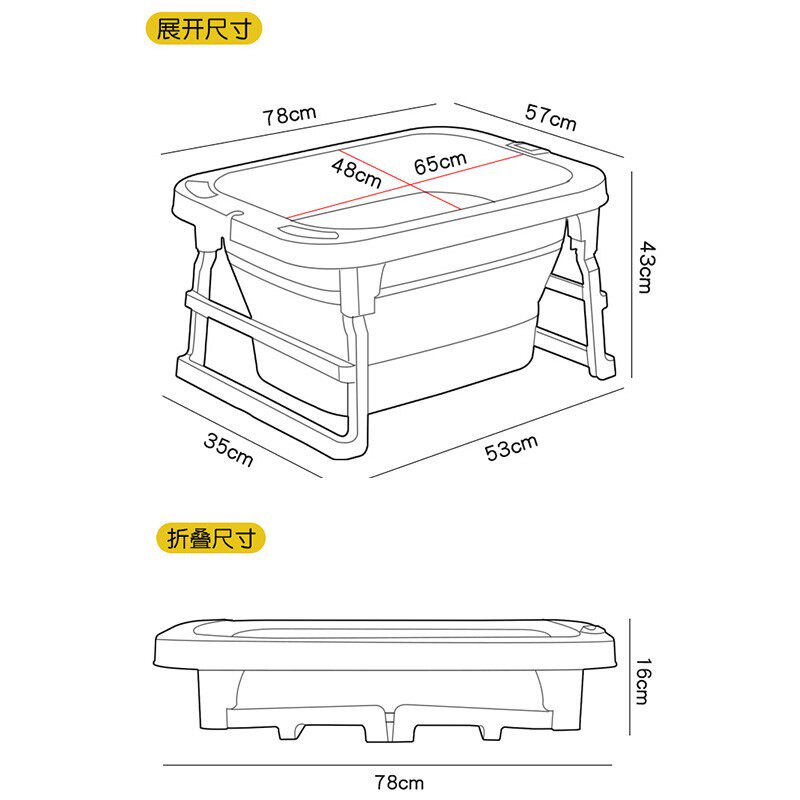 展开尺寸

78cm

57cm

48cm

65cm

43cm

35cm

53cm

折叠尺寸

16cm

78cm