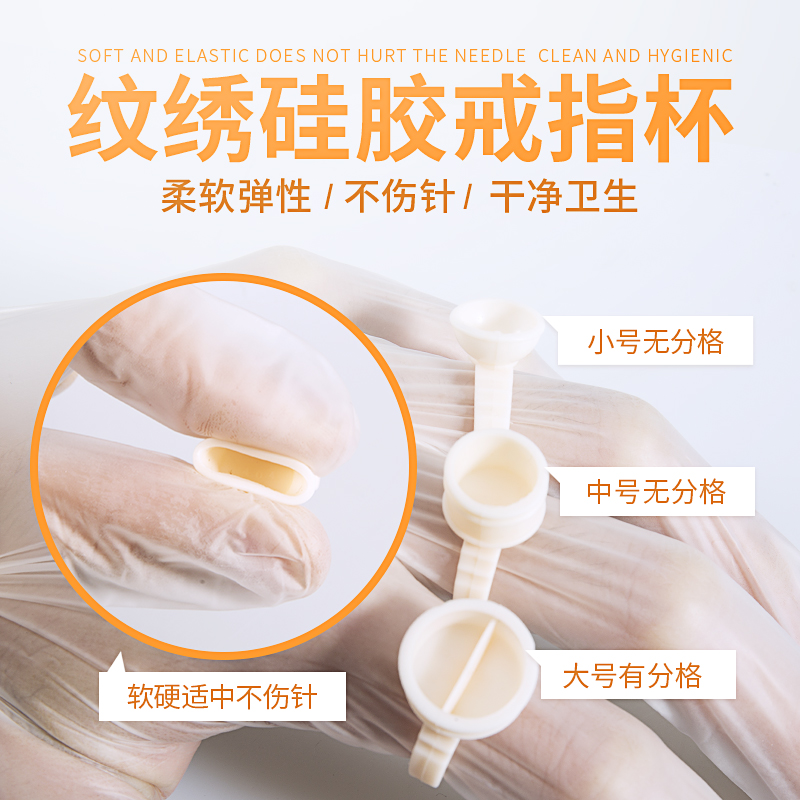 SOFT AND ELASTIC DOES NOT HURT THE NEEDLE CLEAN AND HYGIENIC

纹绣硅胶戒指杯

柔软弹性 / 不伤针 / 干净卫生

小号无分格

中号无分格

大号有分格

软硬适中不伤针