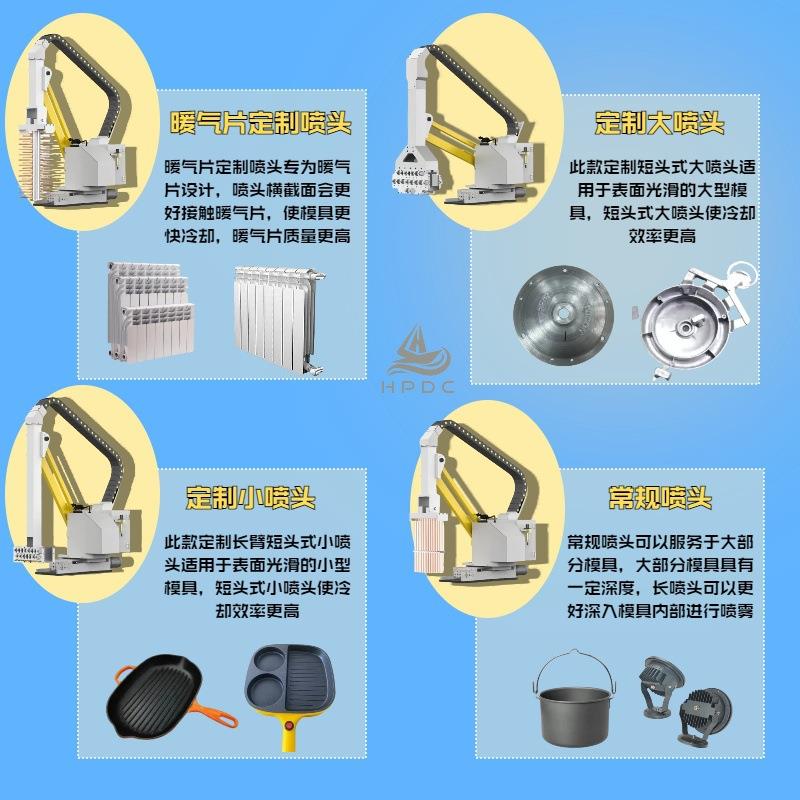 暖气片定制喷头

暖气片定制喷头专为暖气片设计，喷头横截面会更好接触暖气片，使模具更快冷却，暖气片质量更高

定制大喷头

此款定制短头式大喷头适用于表面光滑的大型模具，短头式大喷头使冷却效率更高

HPDC

定制小喷头

此款定制长臂短头式小喷头适用于表面光滑的小型模具，短头式小喷头使冷却效率更高

常规喷头

常规喷头可以服务于大部分模具，大部分模具具有一定深度，长喷头可以更好深入模具内部进行喷雾