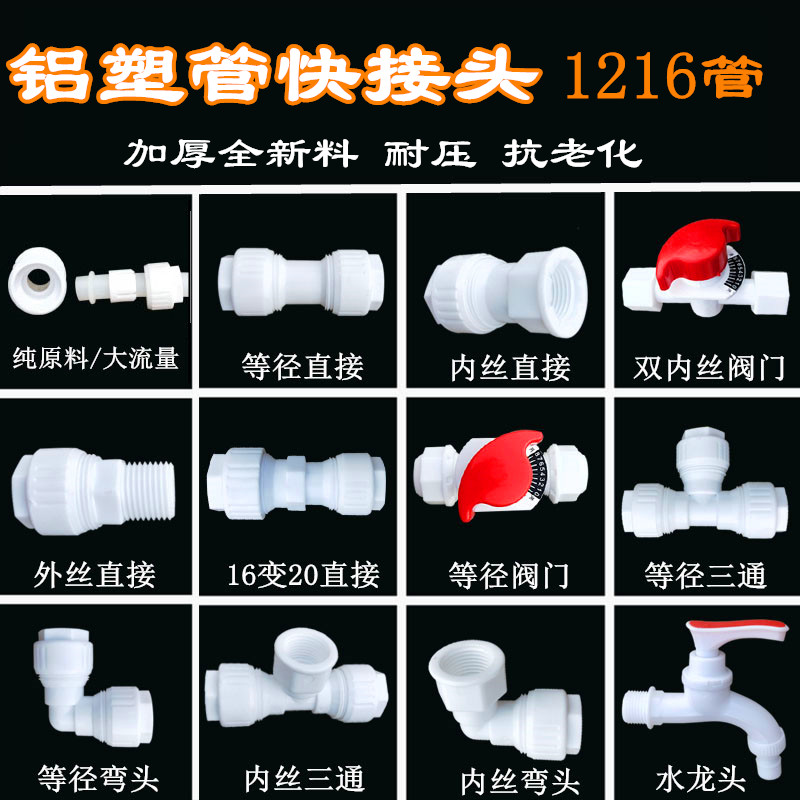 铝塑管快接头 1216管

加厚全新料 耐压 抗老化

纯原料/大流量

等径直接

内丝直接

双内丝阀门

外丝直接

16变20直接

等径阀门

等径三通

等径弯头

内丝三通

内丝弯头

水龙头